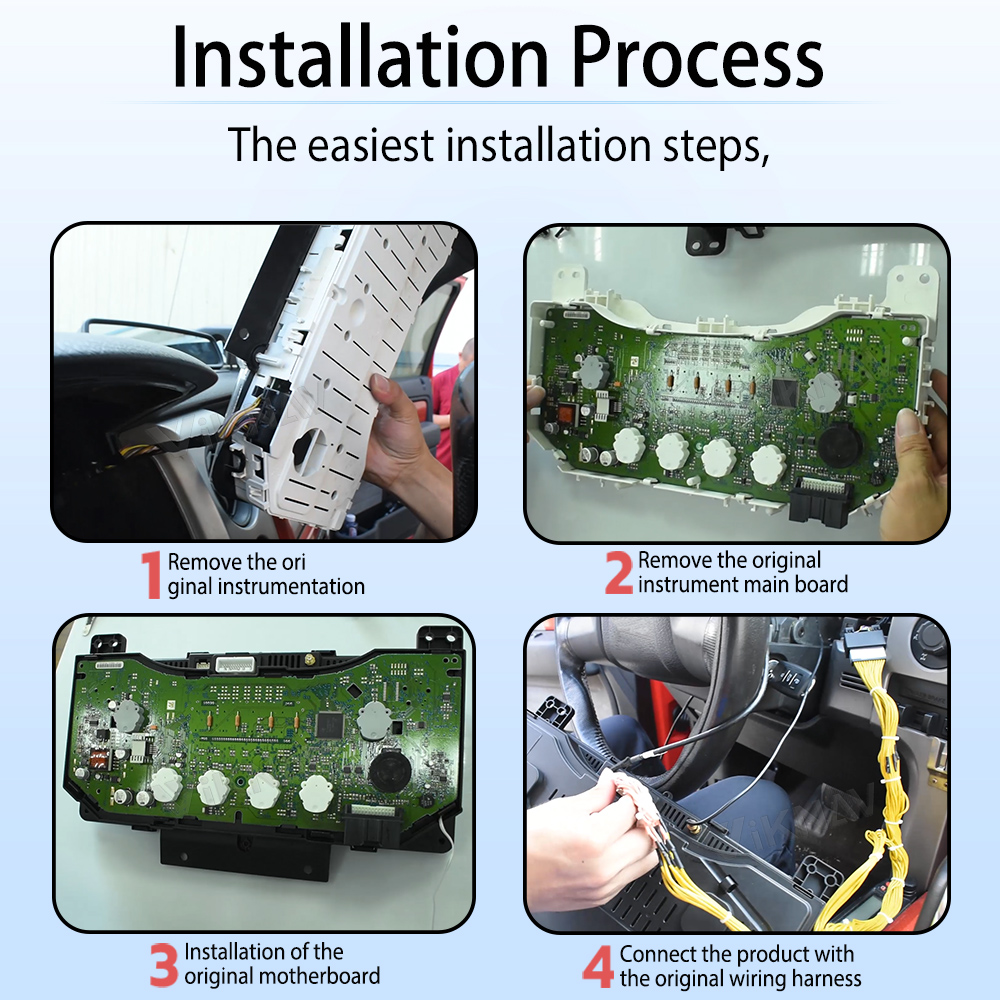 Installation Process

The easiest installation steps,

1 Remove the ori ginal instrumentation

2 Remove the original instrument main board

3 Installation of the original motherboard

4 Connect the product with the original wiring harness